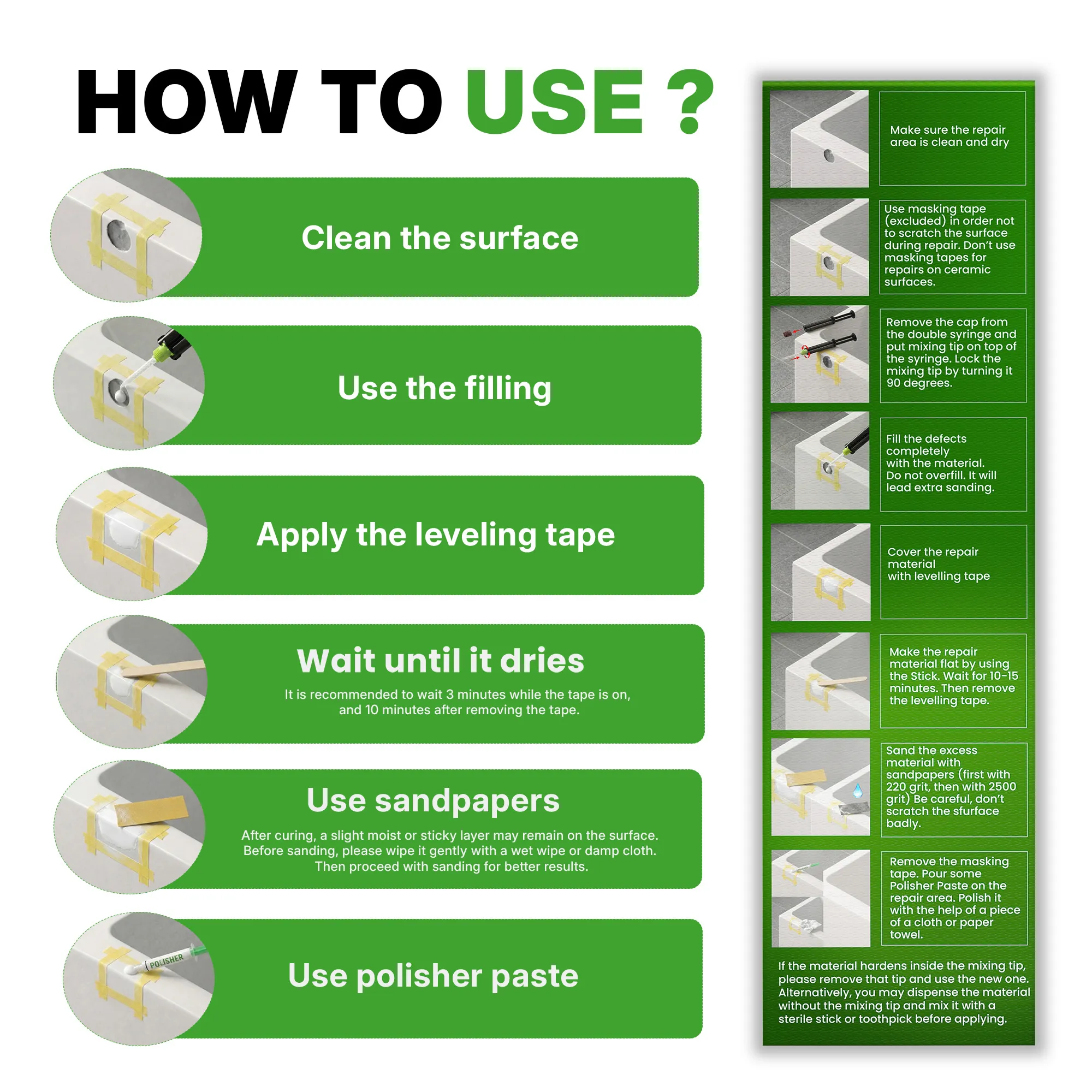 HOW TO USE ?

Clean the surface

Use the filling

Apply the leveling tape

Wait until it dries

It is recommended to wait 3 minutes while the tape is on, and 10 minutes after removing the tape.

Use sandpapers

After curing, a slight moist or sticky layer may remain on the surface. Before sanding, please wipe it gently with a wet wipe or damp cloth. Then proceed with sanding for better results.

POLISHER

Use polisher paste

Make sure the repair area is clean and dry

Use masking tape (excluded) in order not to scratch the surface during repair. Don't use masking tapes for repairs on ceramic surfaces.

Remove the cap from the double syringe and put mixing tip on top of the syringe. Lock the mixing tip by turning it 90 degrees.

Fill the defects completely with the material. Do not overfill. It will lead extra sanding.

Cover the repair material with levelling tape

Make the repair material flat by using the Stick. Wait for 10-15 minutes. Then remove the levelling tape.

Sand the excess material with sandpapers (first with 220 grit, then with 2500 grit) Be careful, don't scratch the sfurface badly.

Remove the masking tape. Pour some Polisher Paste on the repair area. Polish it with the help of a piece of a cloth or paper towel.

If the material hardens inside the mixing tip, please remove that tip and use the new one. Alternatively, you may dispense the material without the mixing tip and mix it with a sterile stick or toothpick before applying.