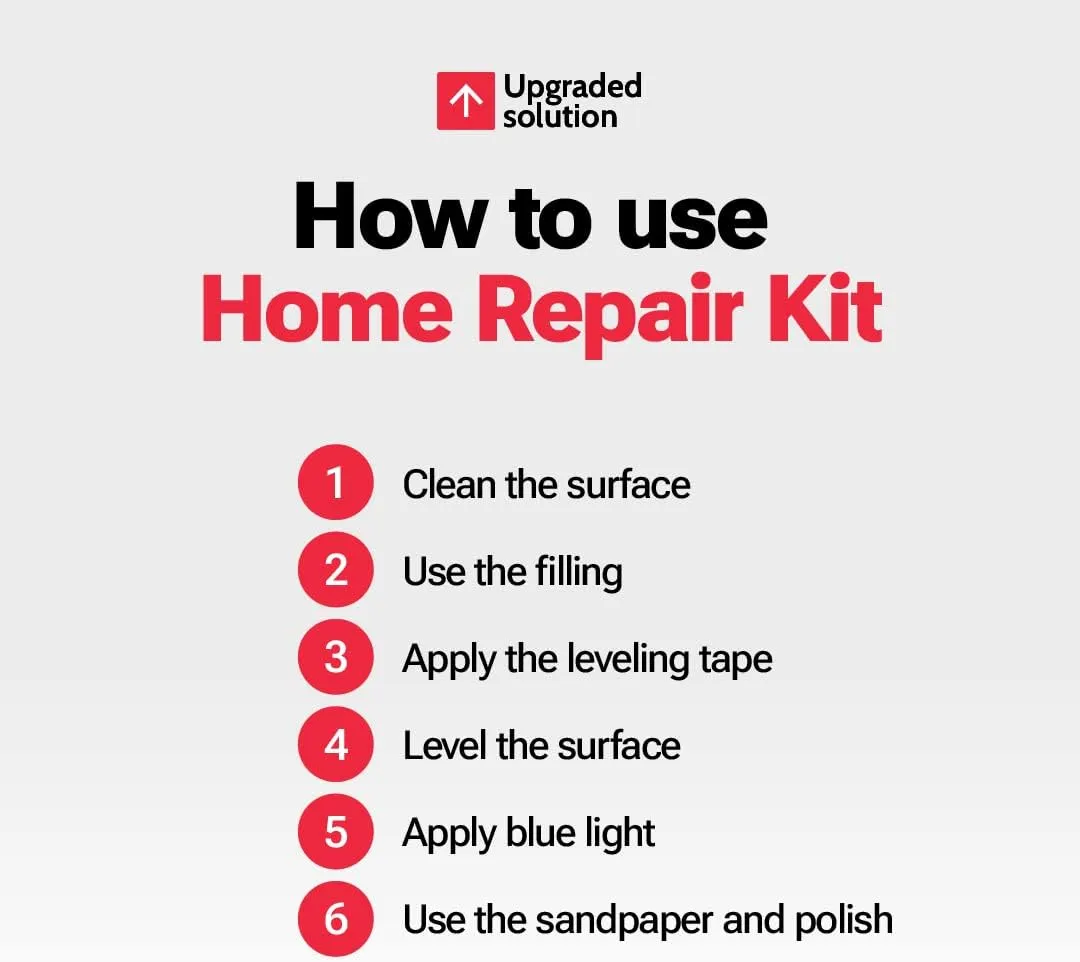 Upgraded solution

How to use
Home Repair Kit

1 Clean the surface
2 Use the filling
3 Apply the leveling tape
4 Level the surface
5 Apply blue light
6 Use the sandpaper and polish